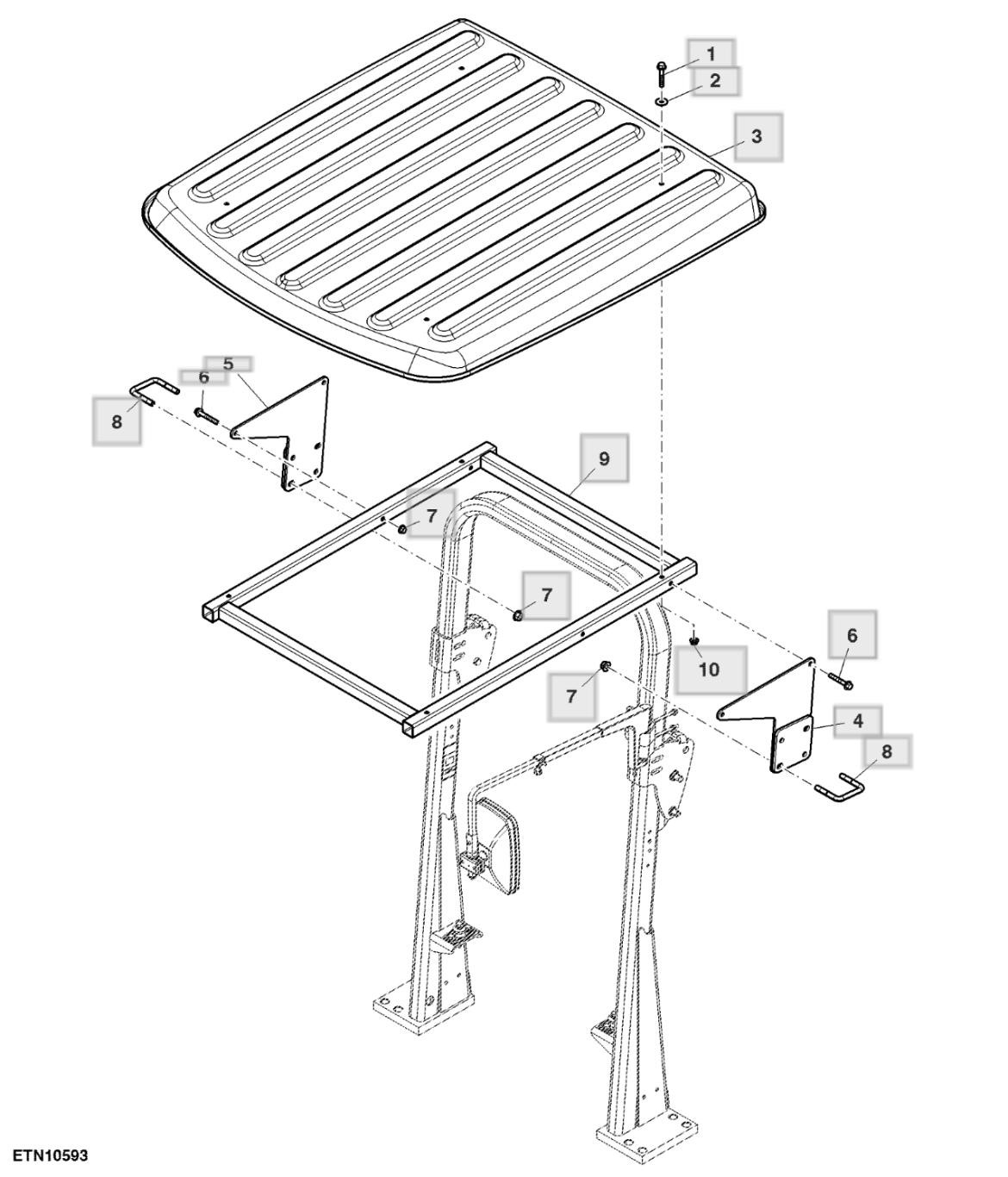 1
2
3
5
6
8
9
7
7
6
10
7
4
8
ETN10593